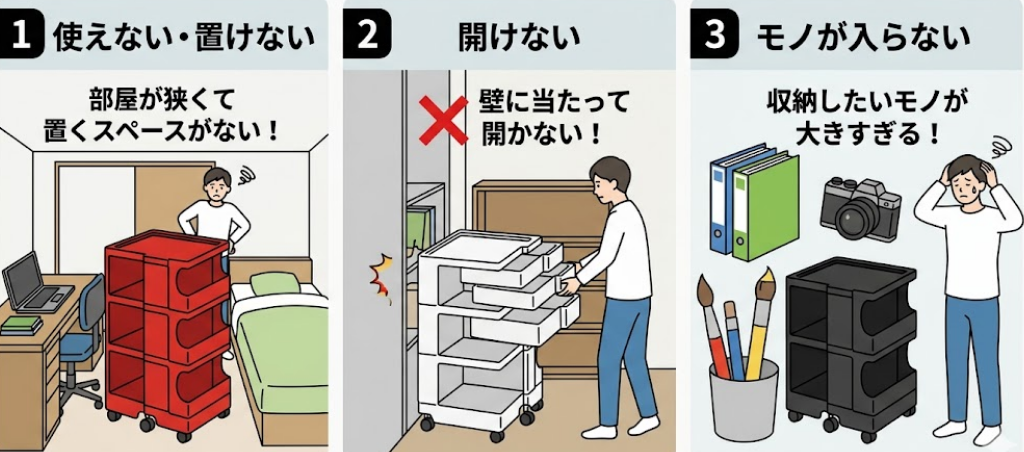 1 使えない・置けない

部屋が狭くて置くスペースがない！

2 開けない

壁に当たって開かない！

3 モノが入らない

収納したいモノが大きすぎる！